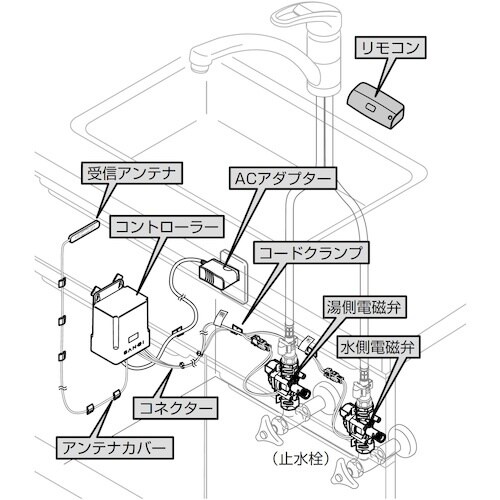 リモコン

受信アンテナ

ACアダプター

コントローラー

コードクランプ

湯側電磁弁

水側電磁弁

SANEI

コネクター

アンテナカバー

(止水栓)