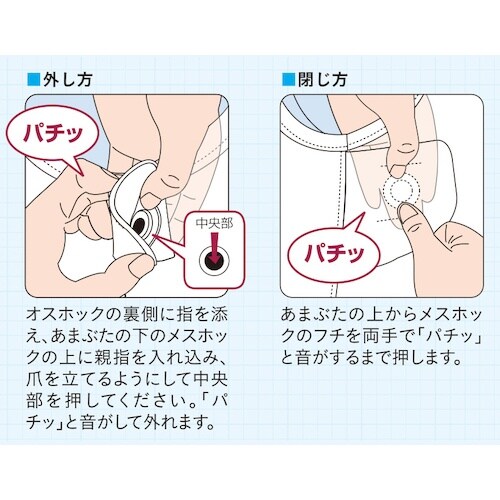 ■外し方

パチッ

中央部

オスホックの裏側に指を添え、あまぶたの下のメスホックの上に親指を入れ込み、爪を立てるようにして中央部を押してください。「パチッ」と音がして外れます。

■閉じ方

パチッ

あまぶたの上からメスホックのフチを両手で「パチッ」と音がするまで押します。