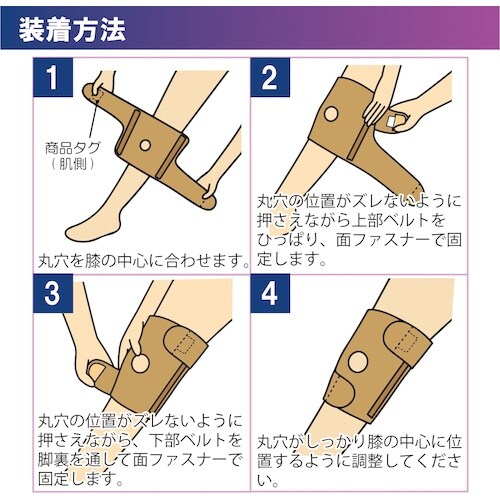 装着方法

1

商品タグ
（肌側）

丸穴を膝の中心に合わせます。

2

丸穴の位置がズレないように押さえながら上部ベルトをひっぱり、面ファスナーで固定します。

3

丸穴の位置がズレないように押さえながら、下部ベルトを脚裏を通して面ファスナーで固定します。

4

丸穴がしっかり膝の中心に位置するように調整してください。