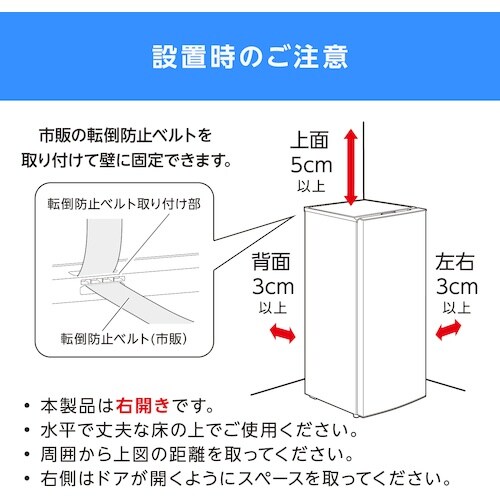 設置時のご注意

市販の転倒防止ベルトを取り付けて壁に固定できます。

転倒防止ベルト取り付け部

転倒防止ベルト(市販)

上面
5cm
以上

背面
3cm
以上

左右
3cm
以上

• 本製品は右開きです。
• 水平で丈夫な床の上でご使用ください。
• 周囲から上図の距離を取ってください。
• 右側はドアが開くようにスペースを取ってください。