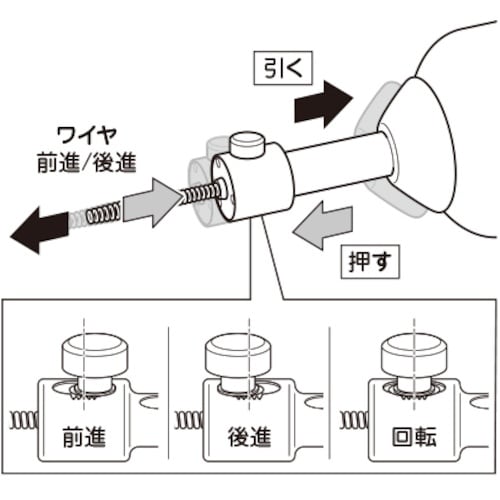 引く

ワイヤ
前進/後進

押す

前進

後進

回転