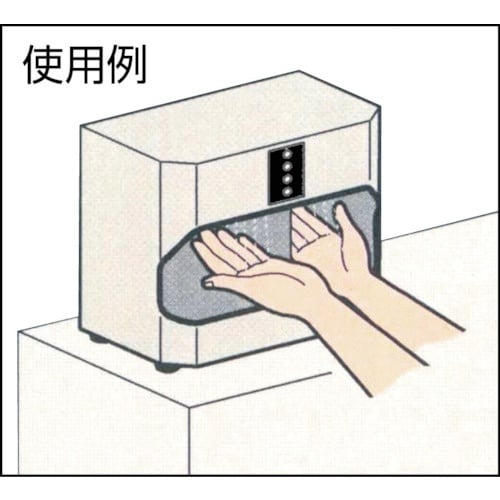 使用例