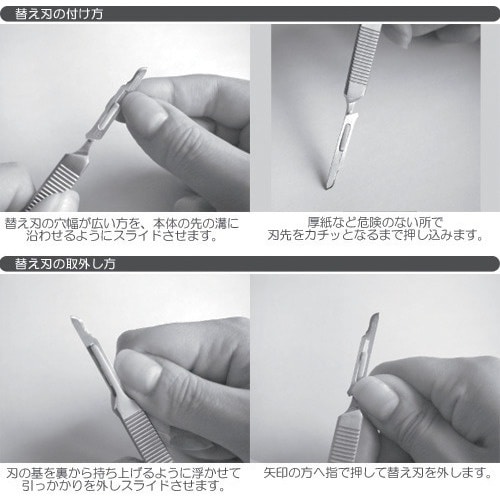 替え刃の付け方

替え刃の穴幅が広い方を、本体の先の溝に沿わせるようにスライドさせます。

厚紙など危険のない所で刃先をカチッとなるまで押し込みます。

替え刃の取外し方

刃の基を裏から持ち上げるように浮かせて引っかかりを外しスライドさせます。

矢印の方へ指で押して替え刃を外します。