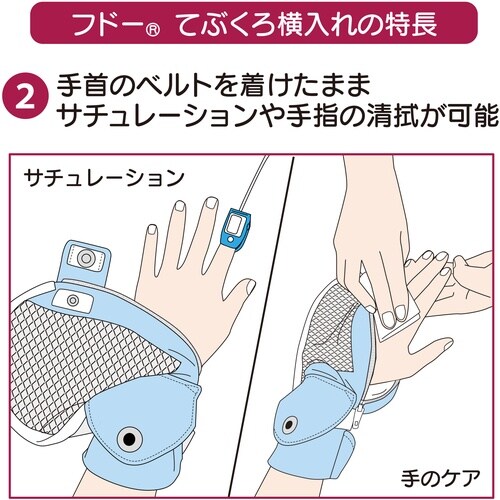 フドー® てぶくろ横入れの特長

2 手首のベルトを着けたまま
サチュレーションや手指の清拭が可能

サチュレーション

手のケア