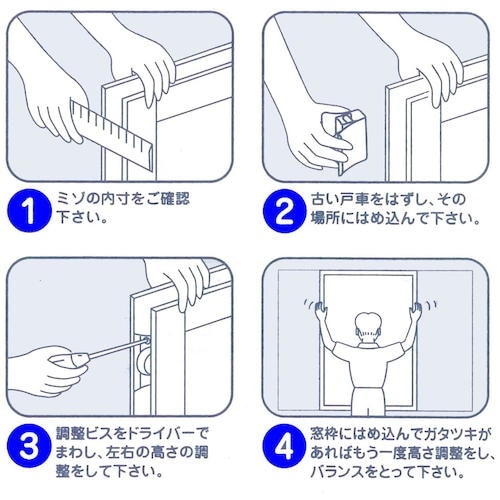 1 ミゾの内寸をご確認下さい。

2 古い戸車をはずし、その場所にはめ込んで下さい。

3 調整ビスをドライバーでまわし、左右の高さの調整をして下さい。

4 窓枠にはめ込んでガタツキがあればもう一度高さ調整をし、バランスをとって下さい。