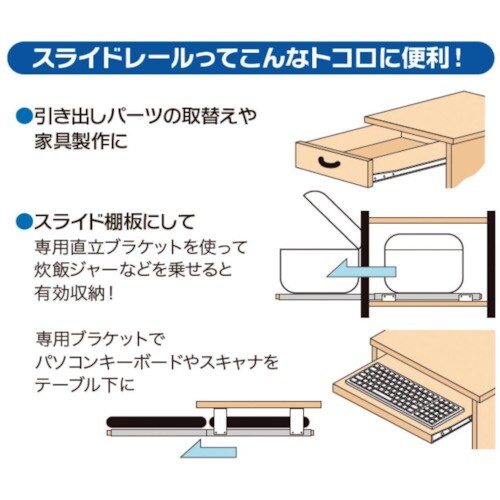 スライドレールってこんなトコロに便利！

●引き出しパーツの取替えや家具製作に

●スライド棚板にして
専用直立ブラケットを使って炊飯ジャーなどを乗せると有効収納！

専用ブラケットでパソコンキーボードやスキャナをテーブル下に