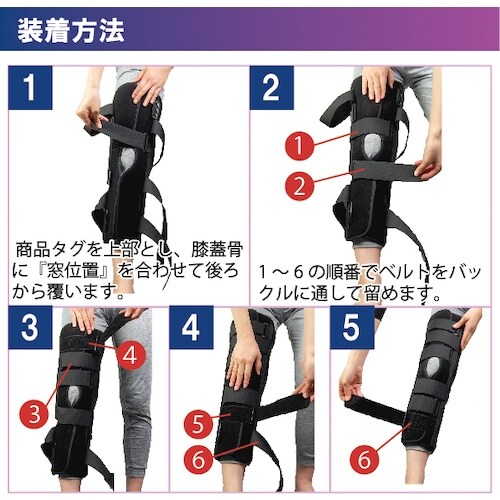 装着方法

1

商品タグを上部とし、膝蓋骨に『窓位置』を合わせて後ろから覆います。

2

1

2

1～6の順番でベルトをバックルに通して留めます。

3

4

3

4

5

6

5

6