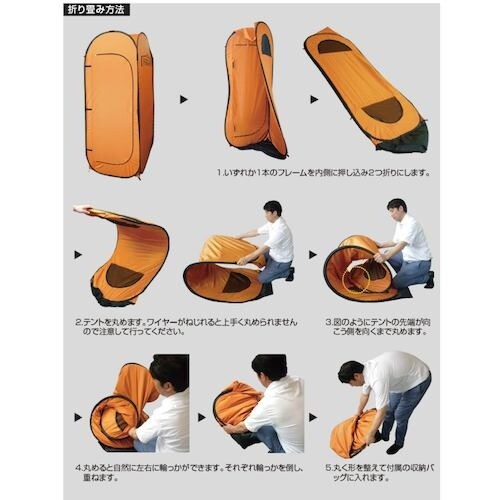 折り畳み方法

1.いずれか1本のフレームを内側に押し込み2つ折りにします。

2.テントを丸めます。ワイヤーがねじれると上手く丸められませんので注意して行ってください。

3.図のようにテントの先端が向こう側を向くまで丸めます。

4.丸めると自然に左右に輪っかができます。それぞれ輪っかを倒し、重ねます。

5.丸く形を整えて付属の収納バッグに入れます。