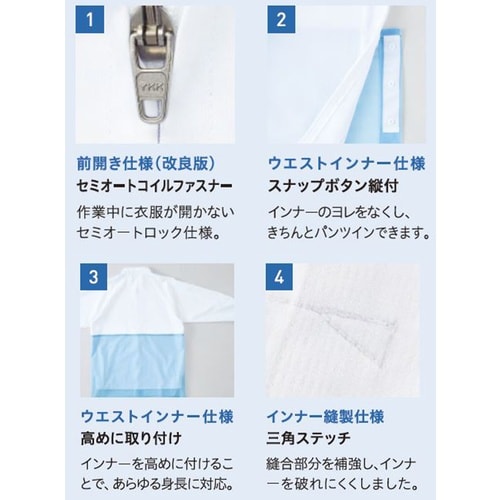 1

YKK

前開き仕様（改良版）
セミオートコイルファスナー

作業中に衣服が開かないセミオートロック仕様。

2

ウエストインナー仕様
スナップボタン縦付

インナーのヨレをなくし、きちんとパンツインできます。

3

ウエストインナー仕様
高めに取り付け

インナーを高めに付けることで、あらゆる身長に対応。

4

インナー縫製仕様
三角ステッチ

縫合部分を補強し、インナーを破れにくくしました。