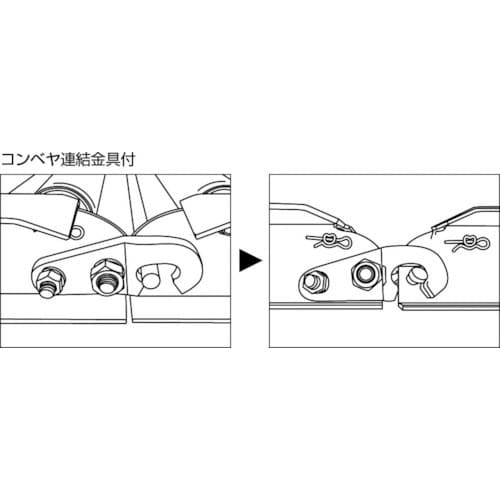 コンベヤ連結金具付