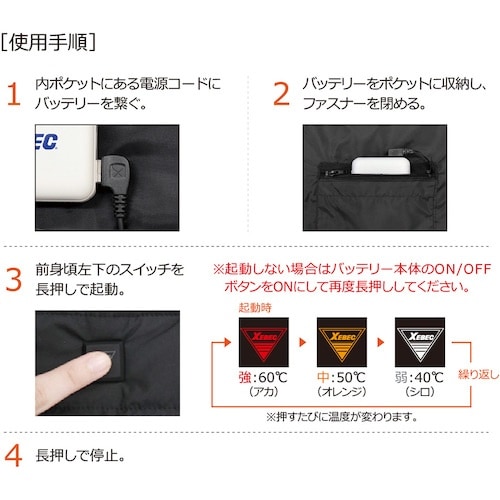 [使用手順]

1 内ポケットにある電源コードにバッテリーを繋ぐ。

EC

2 バッテリーをポケットに収納し、ファスナーを閉める。

3 前身頃左下のスイッチを長押しで起動。

※起動しない場合はバッテリー本体のON/OFFボタンをONにして再度長押ししてください。

起動時

XEBEC

強:60℃
(アカ)

XEBEC

中:50℃
(オレンジ)

XEBEC

弱:40℃
(シロ)

繰り返し

※押すたびに温度が変わります。

4 長押しで停止。