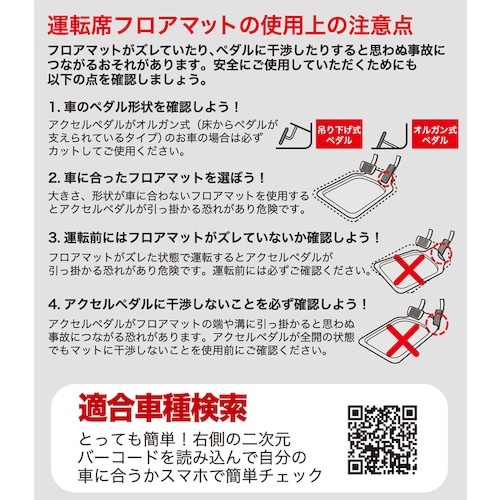 運転席フロアマットの使用上の注意点

フロアマットがズレていたり、ペダルに干渉したりすると思わぬ事故につながるおそれがあります。安全にご使用していただくためにも以下の点を確認しましょう。

1. 車のペダル形状を確認しよう！

アクセルペダルがオルガン式（床からペダルが支えられているタイプ）のお車の場合は必ずカットしてご使用ください。

吊り下げ式ペダル

オルガン式ペダル

2. 車に合ったフロアマットを選ぼう！

大きさ、形状が車に合わないフロアマットを使用するとアクセルペダルが引っ掛かる恐れがあり危険です。

3. 運転前にはフロアマットがズレていないか確認しよう！

フロアマットがズレた状態で運転するとアクセルペダルが引っ掛かる恐れがあり危険です。運転前には必ずご確認ください。

4. アクセルペダルに干渉しないことを必ず確認しよう！

アクセルペダルがフロアマットの端や溝に引っ掛かると思わぬ事故につながる恐れがあります。アクセルペダルが全開の状態でもマットに干渉しないことを使用前にご確認ください。

適合車種検索

とっても簡単！右側の二次元バーコードを読み込んで自分の車に合うかスマホで簡単チェック