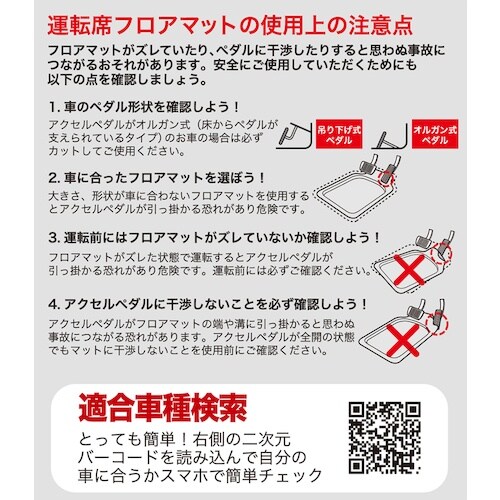 運転席フロアマットの使用上の注意点

フロアマットがズレていたり、ペダルに干渉したりすると思わぬ事故につながるおそれがあります。安全にご使用していただくためにも以下の点を確認しましょう。

1. 車のペダル形状を確認しよう！

アクセルペダルがオルガン式（床からペダルが支えられているタイプ）のお車の場合は必ずカットしてご使用ください。

吊り下げ式ペダル

オルガン式ペダル

2. 車に合ったフロアマットを選ぼう！

大きさ、形状が車に合わないフロアマットを使用するとアクセルペダルが引っ掛かる恐れがあり危険です。

3. 運転前にはフロアマットがズレていないか確認しよう！

フロアマットがズレた状態で運転するとアクセルペダルが引っ掛かる恐れがあり危険です。運転前には必ずご確認ください。

4. アクセルペダルに干渉しないことを必ず確認しよう！

アクセルペダルがフロアマットの端や溝に引っ掛かると思わぬ事故につながる恐れがあります。アクセルペダルが全開の状態でもマットに干渉しないことを使用前にご確認ください。

適合車種検索

とっても簡単！右側の二次元バーコードを読み込んで自分の車に合うかスマホで簡単チェック