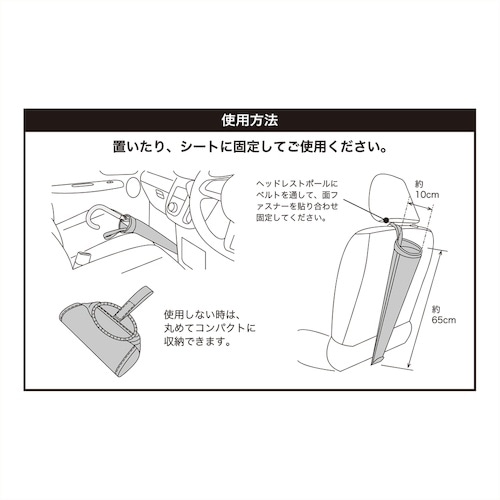 使用方法

置いたり、シートに固定してご使用ください。

ヘッドレストポールにベルトを通して、面ファスナーを貼り合わせ固定してください。

約
10cm

約
65cm

使用しない時は、丸めてコンパクトに収納できます。