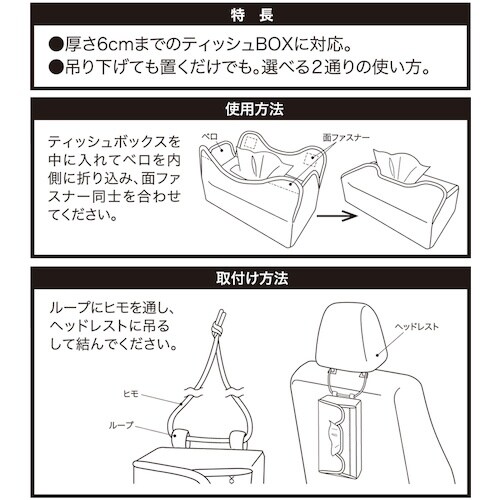 特　長

●厚さ6cmまでのティッシュBOXに対応。
●吊り下げても置くだけでも。選べる2通りの使い方。

使用方法

ティッシュボックスを中に入れてベロを内側に折り込み、面ファスナー同士を合わせてください。

ベロ

面ファスナー

取付け方法

ループにヒモを通し、ヘッドレストに吊るして結んでください。

ヒモ

ループ

ヘッドレスト