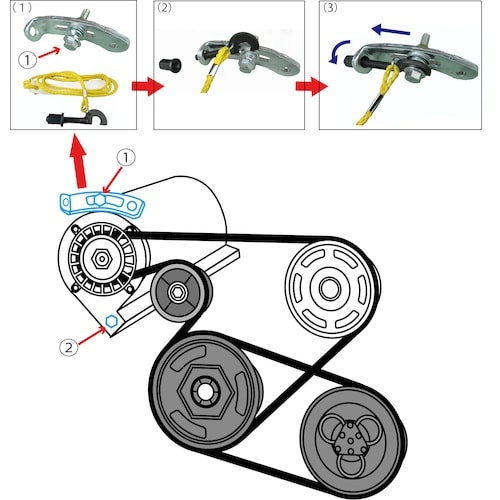 (1)
①
(2)
(3)
①
②