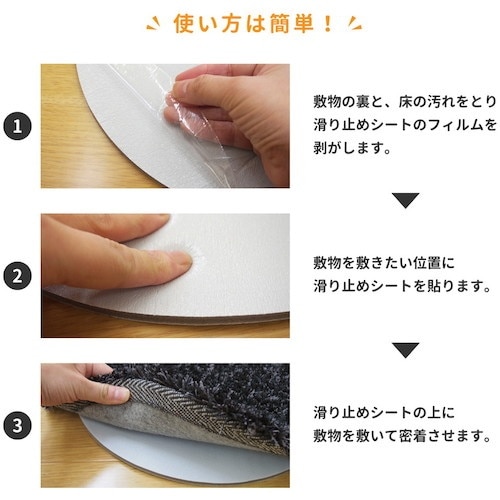 使い方は簡単！

1

敷物の裏と、床の汚れをとり滑り止めシートのフィルムを剥がします。

2

敷物を敷きたい位置に滑り止めシートを貼ります。

3

滑り止めシートの上に敷物を敷いて密着させます。