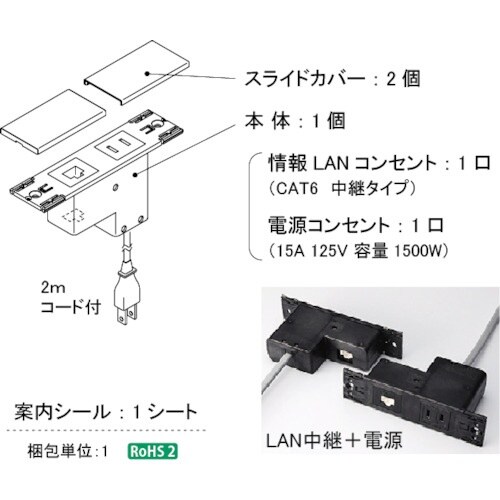 スライドカバー：2 個

本 体：1 個

情報 LAN コンセント：1 口
（CAT6 中継タイプ）

電源コンセント：1 口
（15A 125V 容量 1500W）

2m
コード付

案内シール：1 シート

梱包単位：1 RoHS 2

LAN中継＋電源