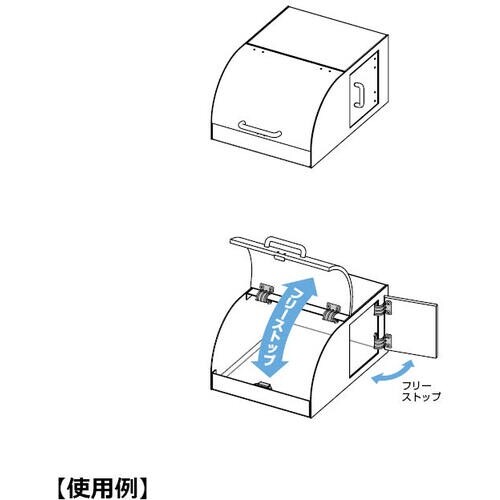 フリーストップ

フリーストップ

【使用例】