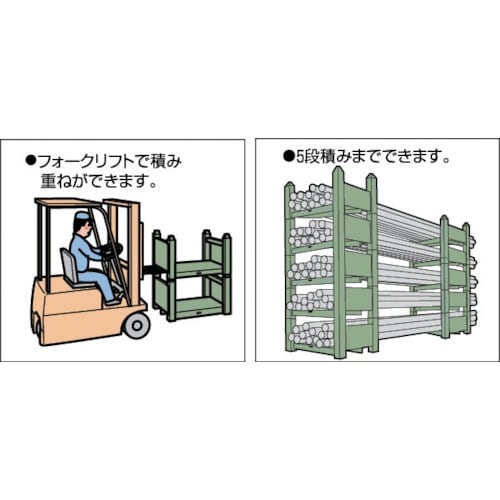 ●フォークリフトで積み重ねができます。

●5段積みまでできます。