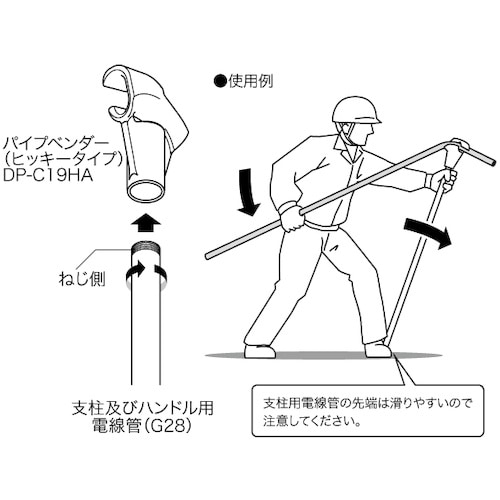 ●使用例

パイプベンダー
(ヒッキータイプ)
DP-C19HA

ねじ側

支柱及びハンドル用
電線管(G28)

支柱用電線管の先端は滑りやすいので注意してください。