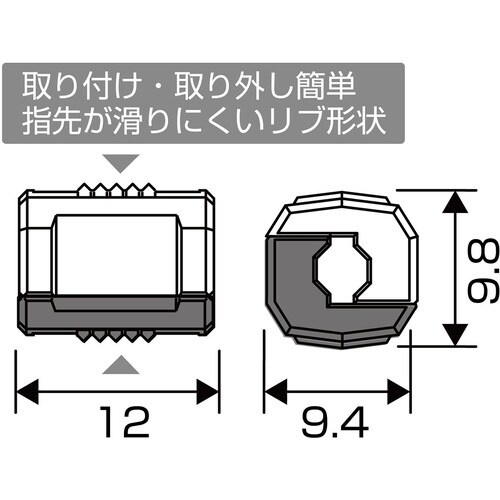 取り付け・取り外し簡単
指先が滑りにくいリブ形状

12

9.4

9.8