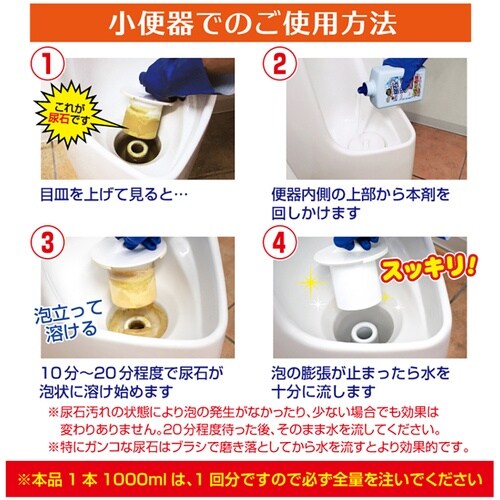 小便器でのご使用方法

1

これが尿石です

目皿を上げて見ると…

2

便器内側の上部から本剤を回しかけます

3

泡立って溶ける

10分～20分程度で尿石が泡状に溶け始めます

4

スッキリ!

泡の膨張が止まったら水を十分に流します

※尿石汚れの状態により泡の発生がなかったり、少ない場合でも効果は変わりありません。20分程度待った後、そのまま水を流してください。
※特にガンコな尿石はブラシで磨き落としてから水を流すとより効果的です。

※本品 1 本 1000ml は、1 回分ですので必ず全量を注いでください