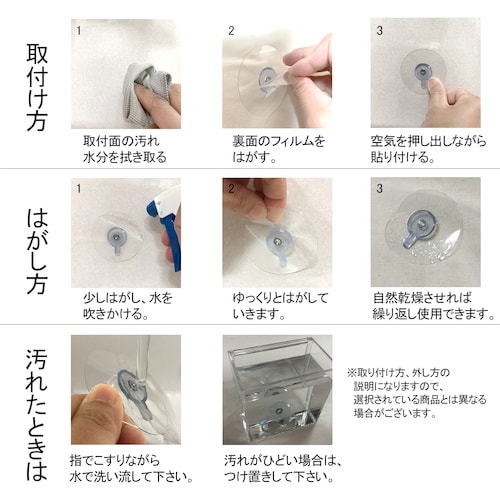 取付け方

1
取付面の汚れ
水分を拭き取る

2
裏面のフィルムを
はがす。

3
空気を押し出しながら
貼り付ける。

はがし方

1
少しはがし、水を
吹きかける。

2
ゆっくりとはがして
いきます。

3
自然乾燥させれば
繰り返し使用できます。

汚れたときは

指でこすりながら
水で洗い流して下さい。

汚れがひどい場合は、
つけ置きして下さい。

※取り付け方、外し方の
説明になりますので、
選択されている商品とは異なる
場合がございます。