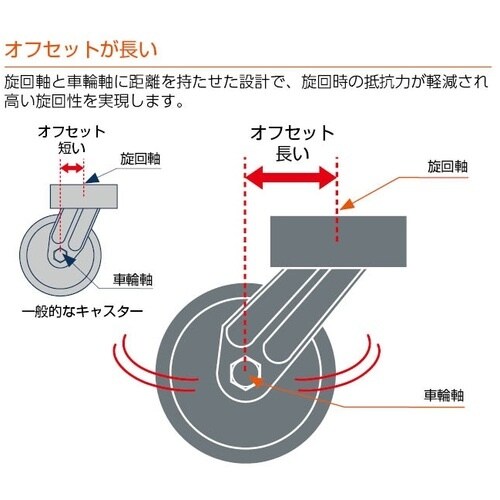 オフセットが長い

旋回軸と車輪軸に距離を持たせた設計で、旋回時の抵抗力が軽減され高い旋回性を実現します。

オフセット
短い

旋回軸

車輪軸

一般的なキャスター

オフセット
長い

旋回軸

車輪軸