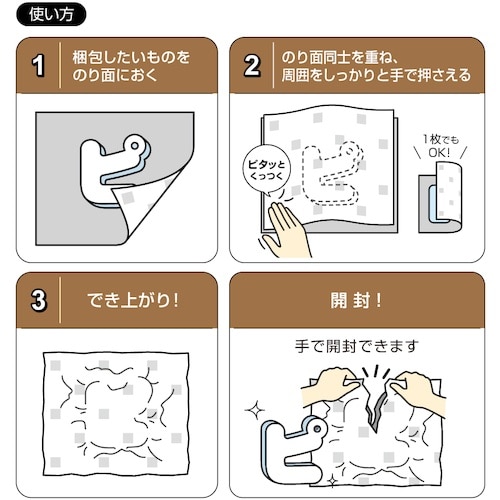 使い方

1 梱包したいものをのり面におく

2 のり面同士を重ね、周囲をしっかりと手で押さえる

ピタッとくっつく

1枚でもOK!

3 でき上がり!

開封!

手で開封できます