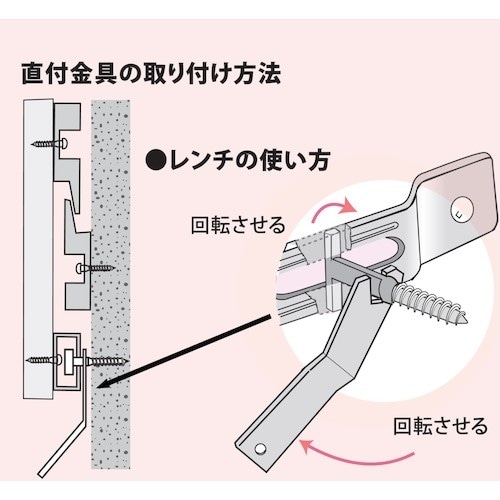 直付金具の取り付け方法

●レンチの使い方

回転させる

回転させる