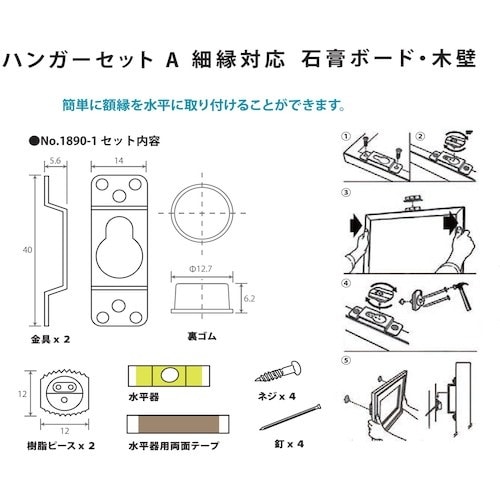 ハンガーセット A 細縁対応 石膏ボード・木壁

簡単に額縁を水平に取り付けることができます。

●No.1890-1 セット内容

5.6

14

40

Φ12.7

6.2

金具 x 2

裏ゴム

12

12

樹脂ピース x 2

水平器

水平器用両面テープ

ネジ x 4

釘 x 4

①

②

③

④

⑤