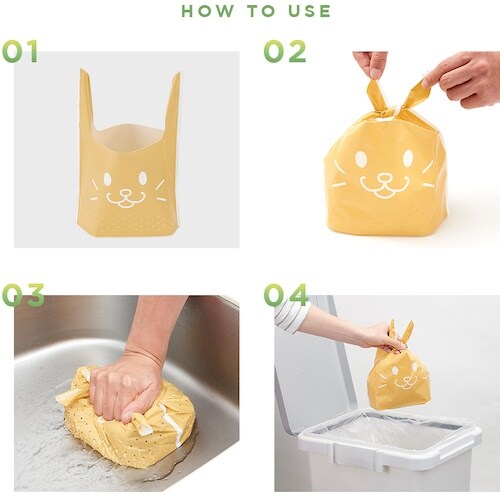 HOW TO USE

01

02

03

04