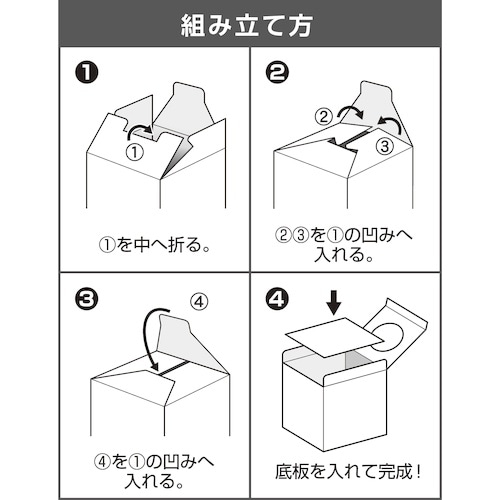 組み立て方

❶
①
①を中へ折る。

❷
②
③
②③を①の凹みへ入れる。

❸
④
④を①の凹みへ入れる。

❹
底板を入れて完成！