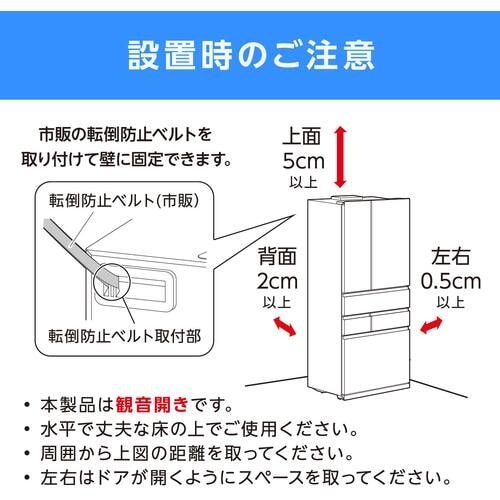 設置時のご注意

市販の転倒防止ベルトを取り付けて壁に固定できます。

転倒防止ベルト(市販)

転倒防止ベルト取付部

上面
5cm
以上

背面
2cm
以上

左右
0.5cm
以上

• 本製品は観音開きです。
• 水平で丈夫な床の上でご使用ください。
• 周囲から上図の距離を取ってください。
• 左右はドアが開くようにスペースを取ってください。