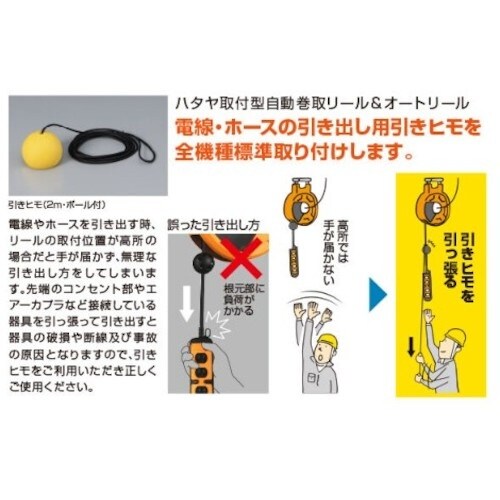 ハタヤ取付型自動巻取リール＆オートリール
電線・ホースの引き出し用引きヒモを全機種標準取り付けします。

引きヒモ(2m・ボール付)

電線やホースを引き出す時、リールの取付位置が高所の場合だと手が届かず、無理な引き出し方をしてしまいます。先端のコンセント部やエアーカプラなど接続している器具を引っ張って引き出すと器具の破損や断線及び事故の原因となりますので、引きヒモをご利用いただき正しくご使用ください。

誤った引き出し方

根元部に負荷がかかる

高所では手が届かない

引きヒモを引っ張る