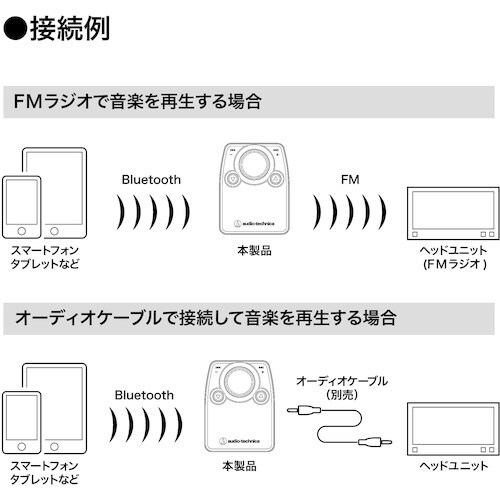 ●接続例

FMラジオで音楽を再生する場合

Bluetooth

FM

audio-technica

スマートフォン
タブレットなど

本製品

ヘッドユニット
(FMラジオ)

オーディオケーブルで接続して音楽を再生する場合

Bluetooth

オーディオケーブル
(別売)

audio-technica

スマートフォン
タブレットなど

本製品

ヘッドユニット