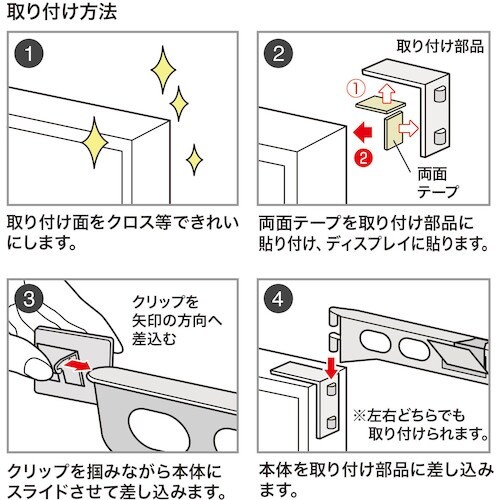 取り付け方法

1

取り付け面をクロス等できれいにします。

2

取り付け部品

①

②

両面テープ

両面テープを取り付け部品に貼り付け、ディスプレイに貼ります。

3

クリップを矢印の方向へ差込む

クリップを掴みながら本体にスライドさせて差し込みます。

4

※左右どちらでも取り付けられます。

本体を取り付け部品に差し込みます。