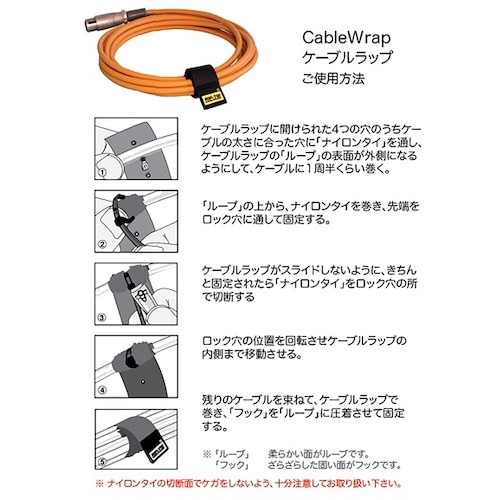 CableWrap
ケーブルラップ
ご使用方法

①

ケーブルラップに開けられた4つの穴のうちケーブルの太さに合った穴に「ナイロンタイ」を通し、ケーブルラップの「ループ」の表面が外側になるようにして、ケーブルに1周半くらい巻く。

②

「ループ」の上から、ナイロンタイを巻き、先端をロック穴に通して固定する。

③

ケーブルラップがスライドしないように、きちんと固定されたら「ナイロンタイ」をロック穴の所で切断する

④

ロック穴の位置を回転させケーブルラップの内側まで移動させる。

⑤

残りのケーブルを束ねて、ケーブルラップで巻き、「フック」を「ループ」に圧着させて固定する。

※「ループ」　柔らかい面がループです。
「フック」　ざらざらした固い面がフックです。

※ ナイロンタイの切断面でケガをしないよう、十分注意してお取り扱い下さい。