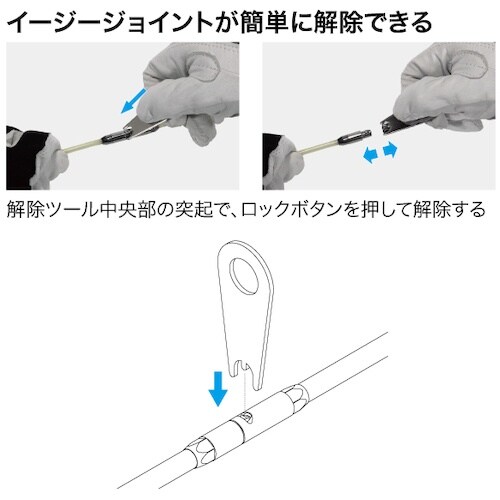 イージージョイントが簡単に解除できる

解除ツール中央部の突起で、ロックボタンを押して解除する