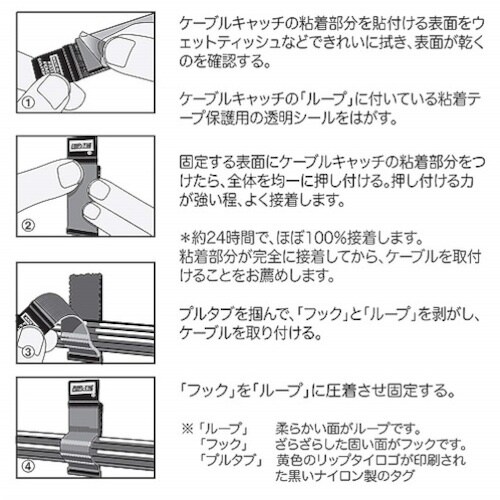 ①

ケーブルキャッチの粘着部分を貼付ける表面をウェットティッシュなどできれいに拭き、表面が乾くのを確認する。

ケーブルキャッチの「ループ」に付いている粘着テープ保護用の透明シールをはがす。

②

固定する表面にケーブルキャッチの粘着部分をつけたら、全体を均一に押し付ける。押し付ける力が強い程、よく接着します。

＊約24時間で、ほぼ100%接着します。
粘着部分が完全に接着してから、ケーブルを取付けることをお薦めします。

③

プルタブを掴んで、「フック」と「ループ」を剥がし、ケーブルを取り付ける。

④

「フック」を「ループ」に圧着させ固定する。

※「ループ」　柔らかい面がループです。
「フック」　ざらざらした固い面がフックです。
「プルタブ」　黄色のリップタイロゴが印刷された黒いナイロン製のタグ