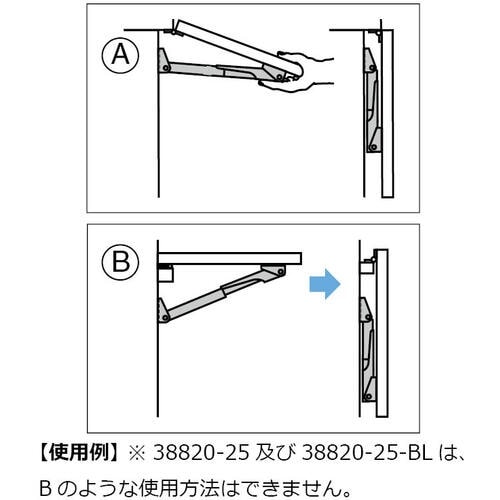 A

B

【使用例】※ 38820-25 及び 38820-25-BL は、B のような使用方法はできません。