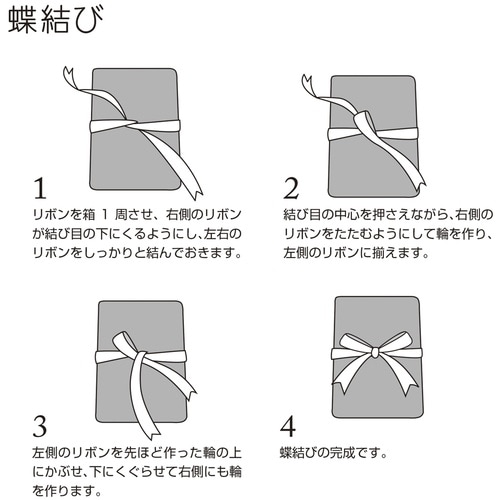 蝶結び

1
リボンを箱 1 周させ、右側のリボンが結び目の下にくるようにし、左右のリボンをしっかりと結んでおきます。

2
結び目の中心を押さえながら、右側のリボンをたたむようにして輪を作り、左側のリボンに揃えます。

3
左側のリボンを先ほど作った輪の上にかぶせ、下にくぐらせて右側にも輪を作ります。

4
蝶結びの完成です。