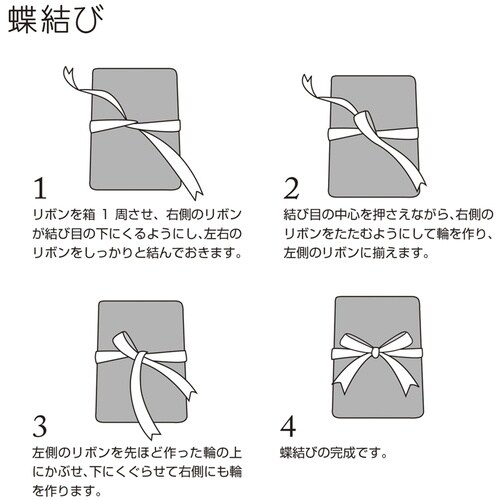 蝶結び

1
リボンを箱 1 周させ、右側のリボンが結び目の下にくるようにし、左右のリボンをしっかりと結んでおきます。

2
結び目の中心を押さえながら、右側のリボンをたたむようにして輪を作り、左側のリボンに揃えます。

3
左側のリボンを先ほど作った輪の上にかぶせ、下にくぐらせて右側にも輪を作ります。

4
蝶結びの完成です。