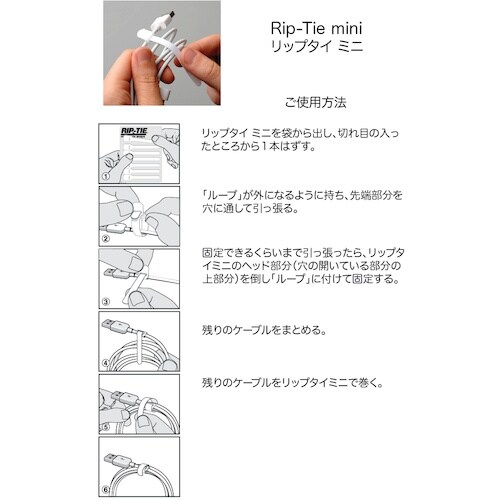 Rip-Tie mini
リップタイ ミニ

ご使用方法

RIP-TIE

①

リップタイ ミニを袋から出し、切れ目の入ったところから1本はずす。

②

「ループ」が外になるように持ち、先端部分を穴に通して引っ張る。

③

固定できるくらいまで引っ張ったら、リップタイミニのヘッド部分（穴の開いている部分の上部分）を倒し「ループ」に付けて固定する。

④

残りのケーブルをまとめる。

⑤

残りのケーブルをリップタイミニで巻く。

⑥