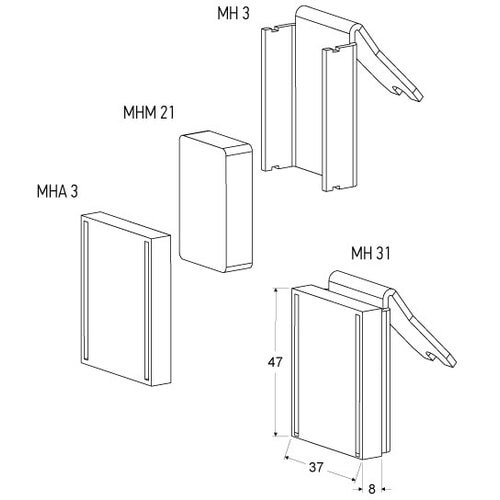 MH 3

MHM 21

MHA 3

MH 31

47

37

8