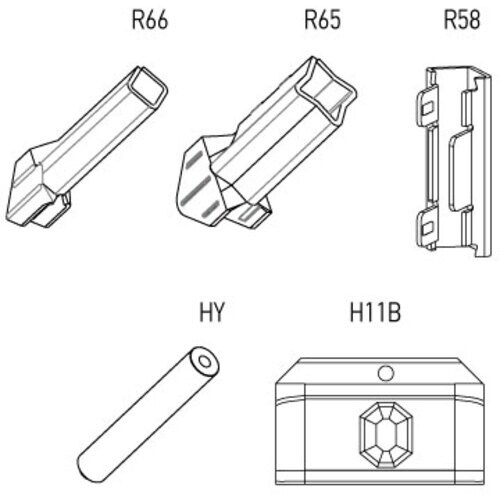 R66 R65 R58

HY H11B