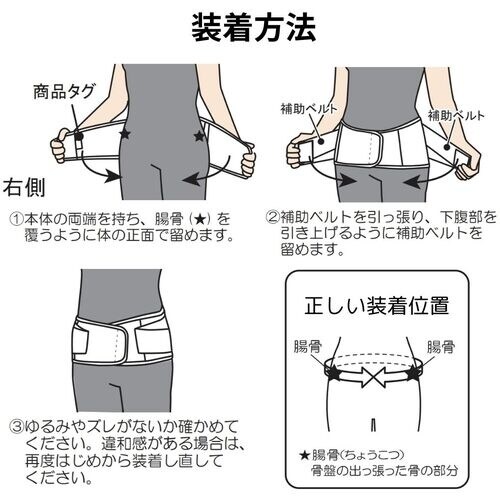 装着方法

商品タグ

右側

①本体の両端を持ち、腸骨（★）を覆うように体の正面で留めます。

補助ベルト

補助ベルト

②補助ベルトを引っ張り、下腹部を引き上げるように補助ベルトを留めます。

③ゆるみやズレがないか確かめてください。違和感がある場合は、再度はじめから装着し直してください。

正しい装着位置

腸骨

腸骨

★腸骨（ちょうこつ）
骨盤の出っ張った骨の部分