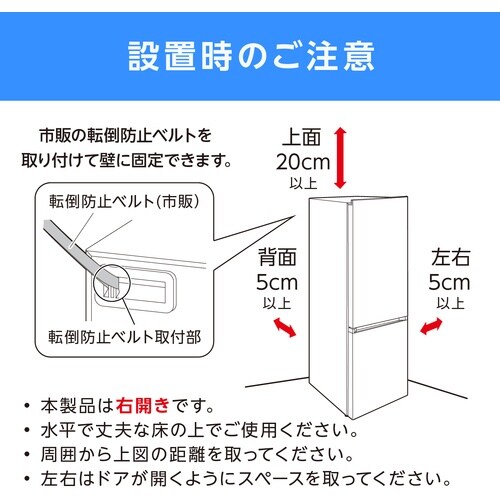 設置時のご注意

市販の転倒防止ベルトを取り付けて壁に固定できます。

転倒防止ベルト(市販)

転倒防止ベルト取付部

上面
20cm
以上

背面
5cm
以上

左右
5cm
以上

• 本製品は右開きです。
• 水平で丈夫な床の上でご使用ください。
• 周囲から上図の距離を取ってください。
• 左右はドアが開くようにスペースを取ってください。