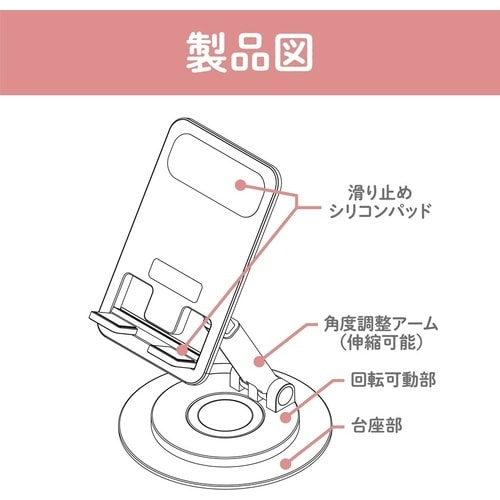 製品図

滑り止め
シリコンパッド

角度調整アーム
（伸縮可能）

回転可動部

台座部